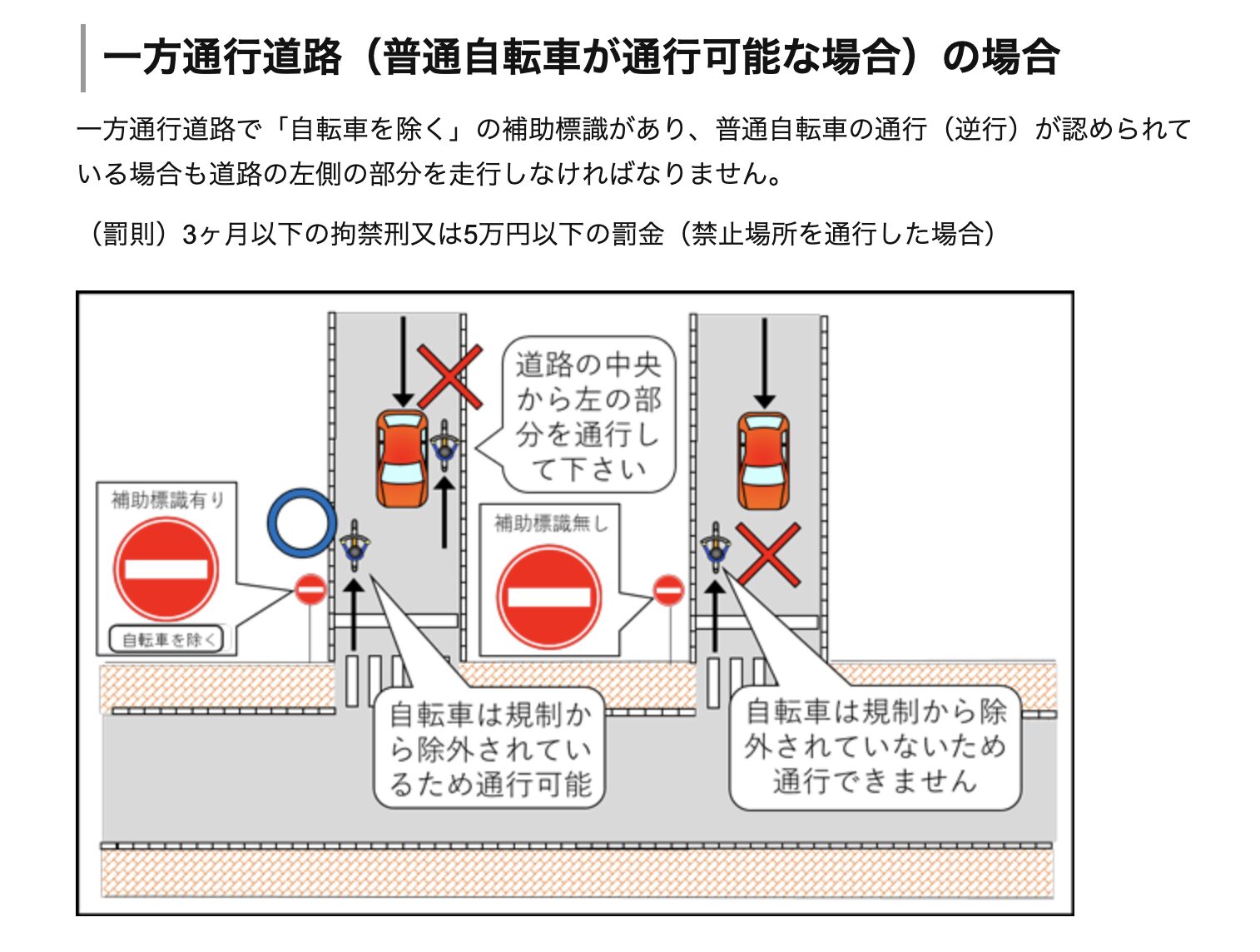 一方通行道路（普通自転車が通行可能な場合）の場合

一方通行道路で「自転車を除く」の補助標識があり、普通自転車の通行（逆行）が認められている場合も道路の左側の部分を走行しなければなりません。

（罰則）3ヶ月以下の拘禁刑又は5万円以下の罰金（禁止場所を通行した場合）

道路の中央から左の部分を通行して下さい

補助標識有り

自転車を除く

補助標識無し

自転車は規制から除外されているため通行可能

自転車は規制から除外されていないため通行できません